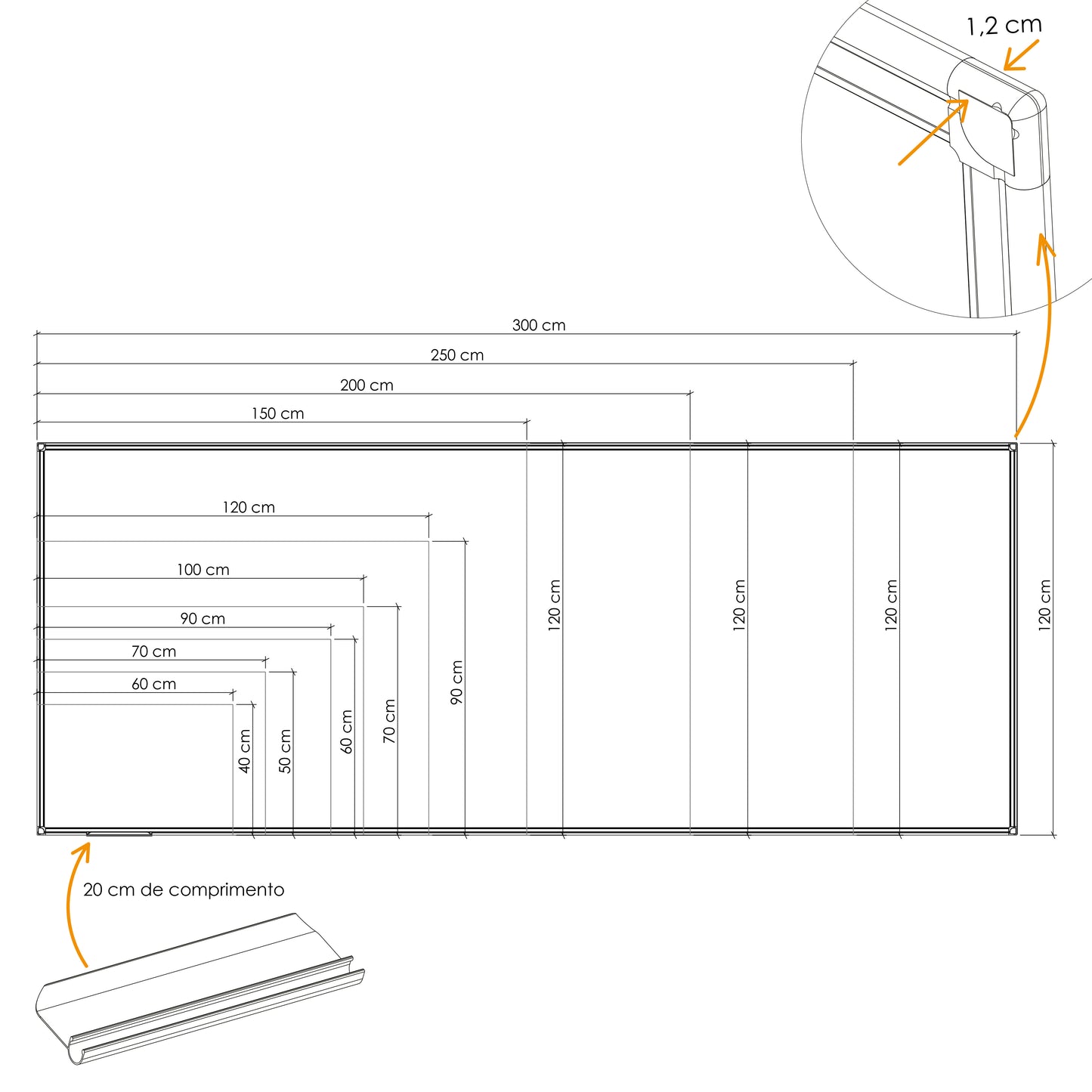 1,2 cm

300 cm

250 cm

200 cm

150 cm

120 cm

100 cm

90 cm

70 cm

60 cm

40 cm

50 cm

60 cm

70 cm

90 cm

120 cm

120 cm

120 cm

120 cm

20 cm de comprimento