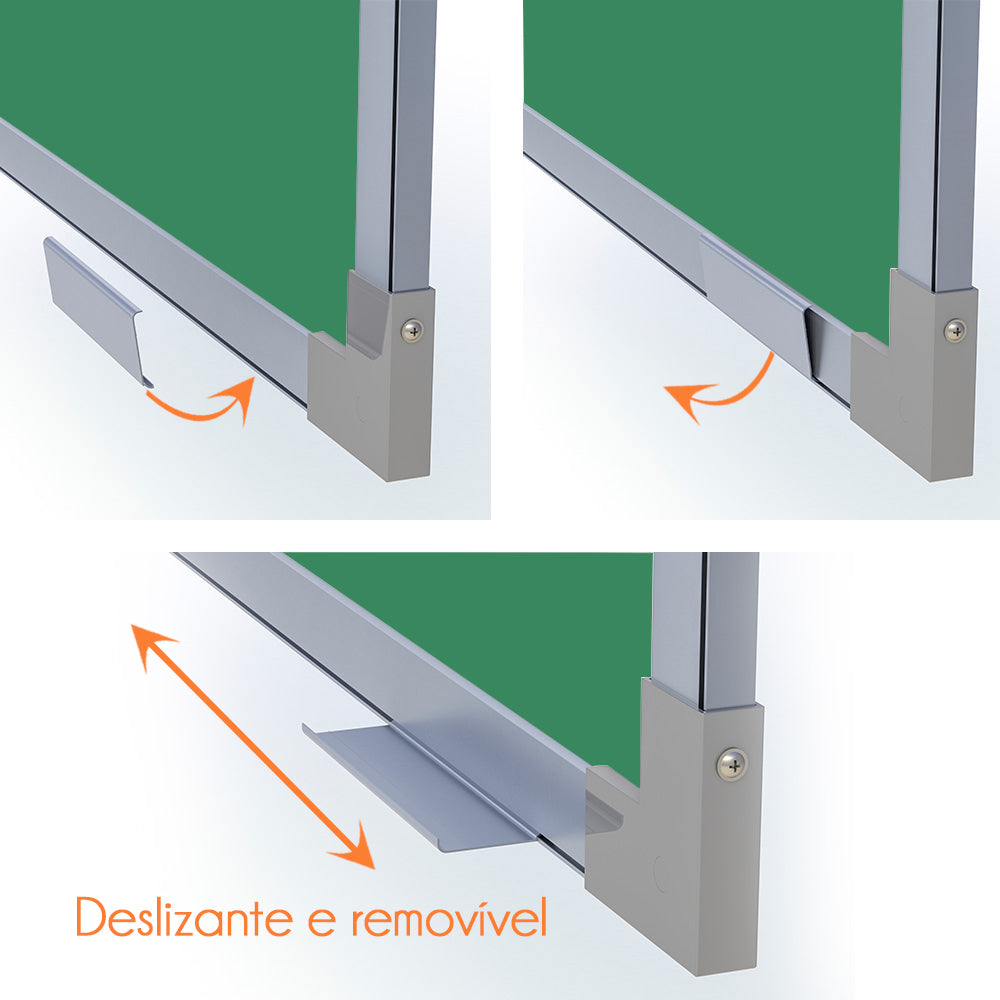 Deslizante e removível