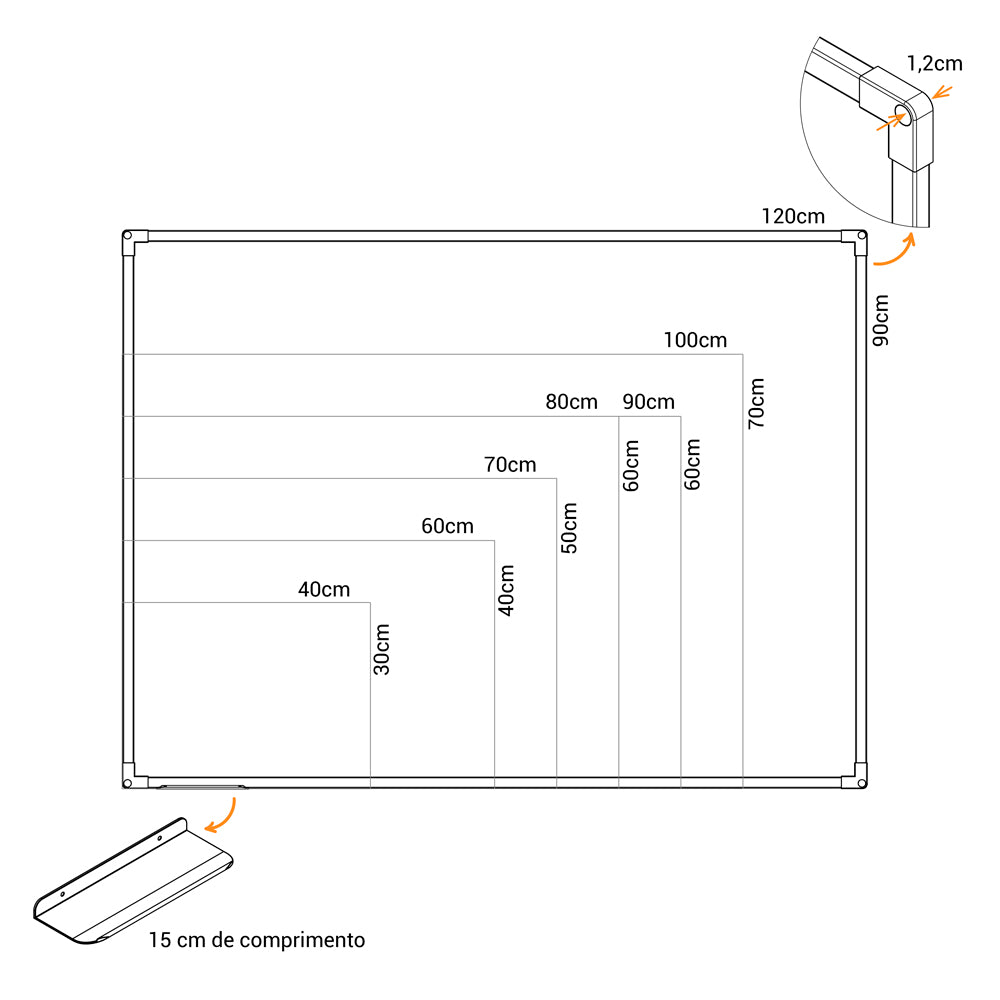 1,2cm

120cm

90cm

100cm

70cm

80cm

90cm

60cm

60cm

70cm

50cm

60cm

40cm

40cm

30cm

15 cm de comprimento