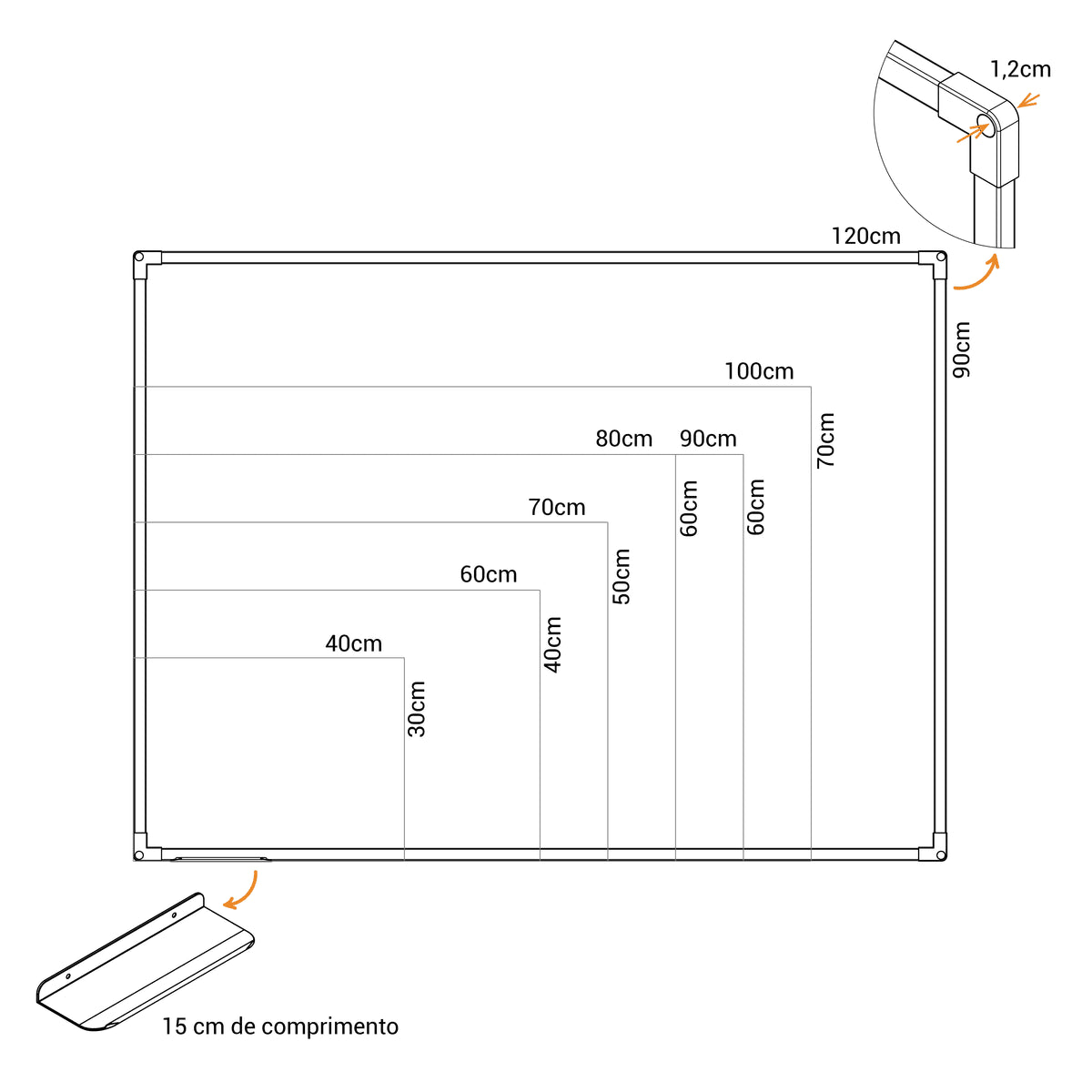 1,2cm

120cm

90cm

100cm

70cm

80cm

90cm

60cm

60cm

70cm

50cm

60cm

40cm

40cm

30cm

15 cm de comprimento