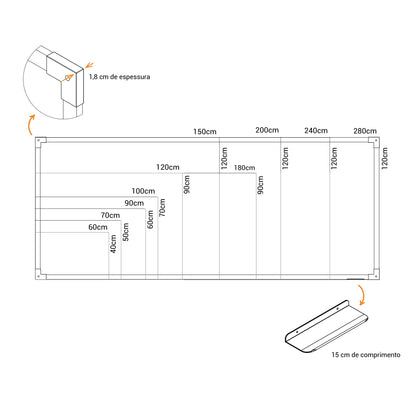 1,8 cm de espessura

150cm
200cm
240cm
280cm
120cm
120cm
120cm
120cm
120cm
180cm
90cm
90cm
100cm
90cm
70cm
60cm
70cm
60cm
50cm
40cm

15 cm de comprimento