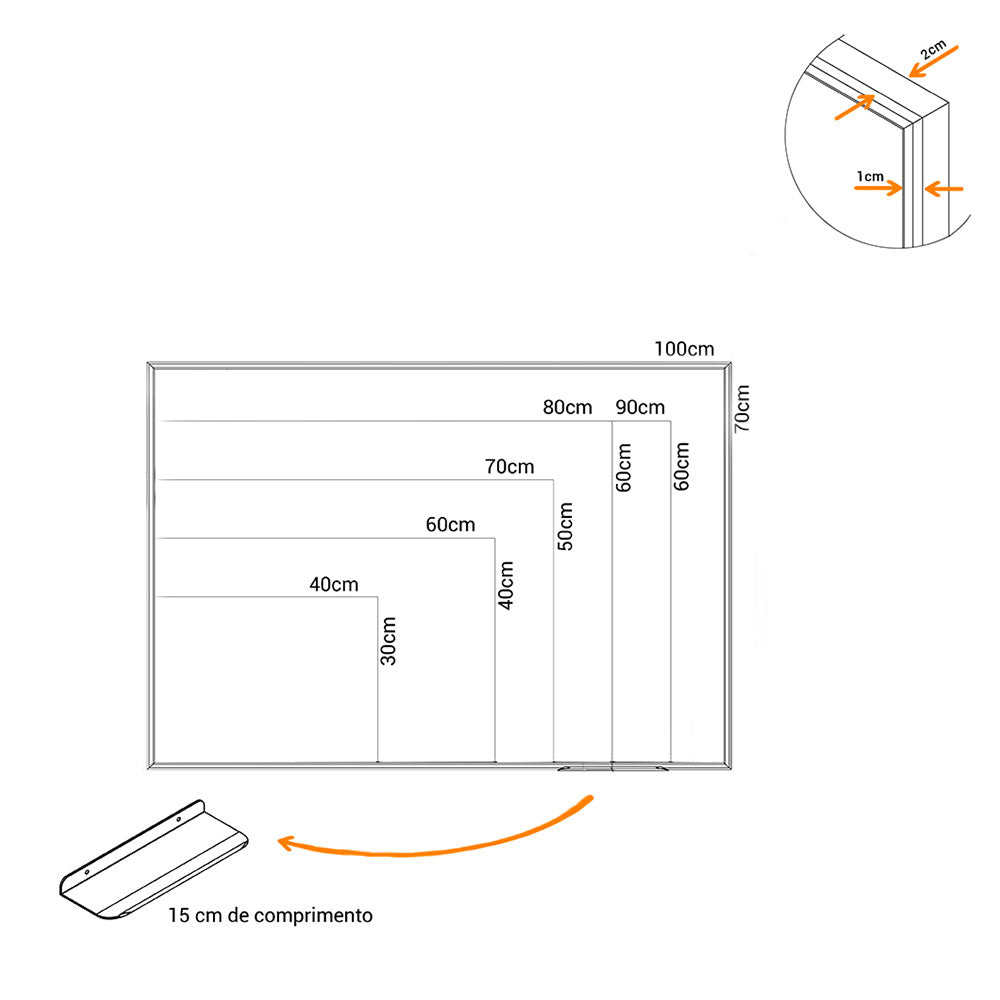 2cm

1cm

100cm

70cm

80cm

90cm

60cm

60cm

70cm

50cm

60cm

40cm

40cm

30cm

15 cm de comprimento