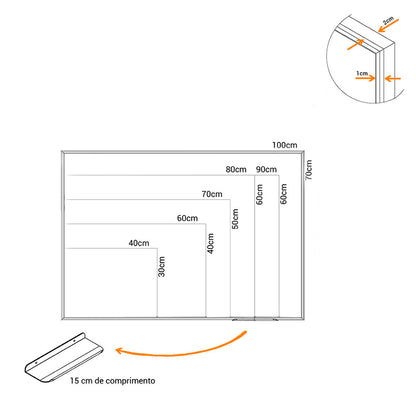 2cm

1cm

100cm

70cm

80cm

90cm

60cm

60cm

70cm

50cm

60cm

40cm

40cm

30cm

15 cm de comprimento