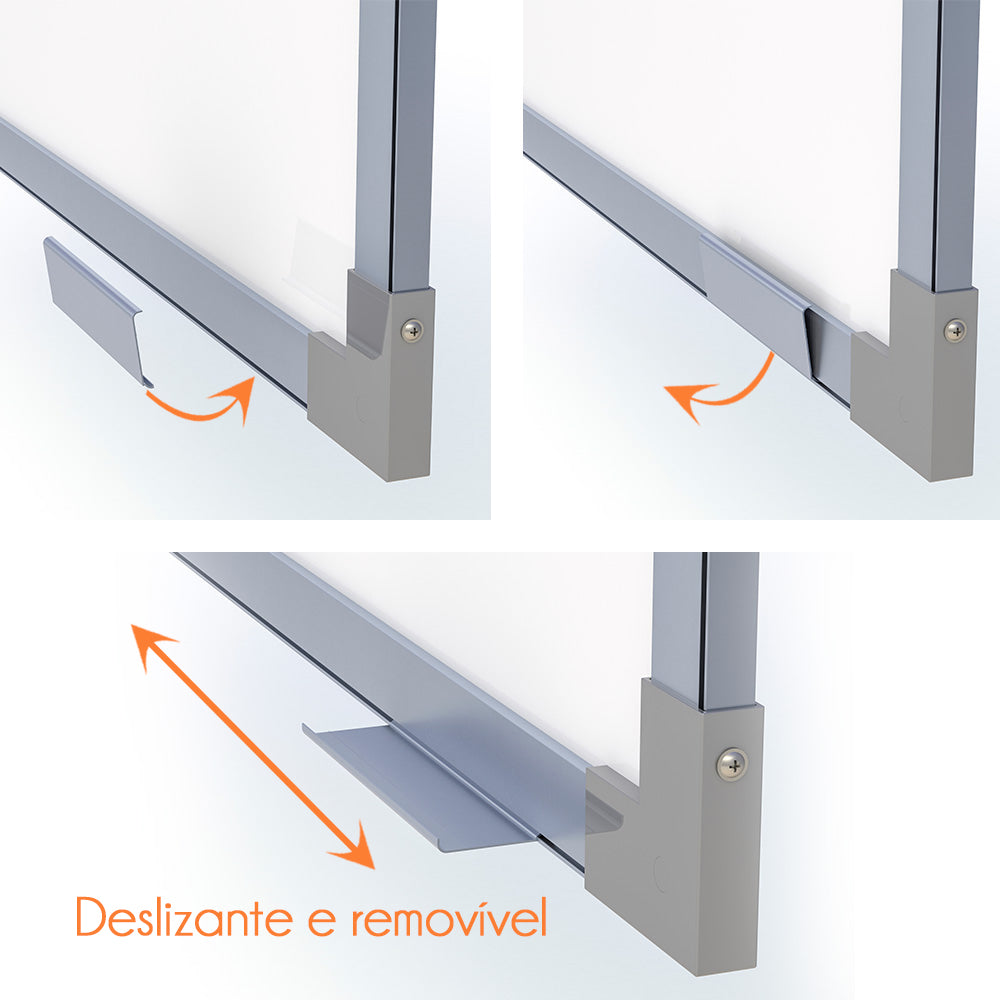 Deslizante e removível