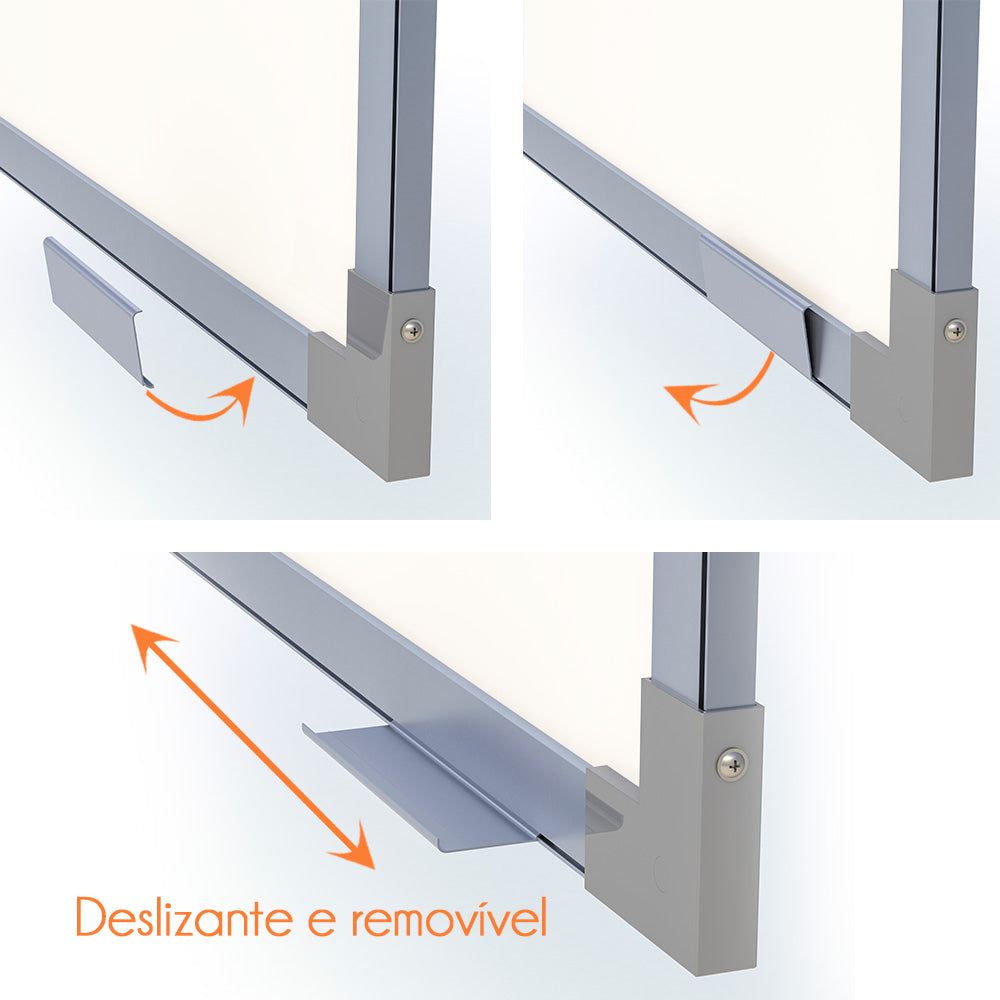 Deslizante e removível